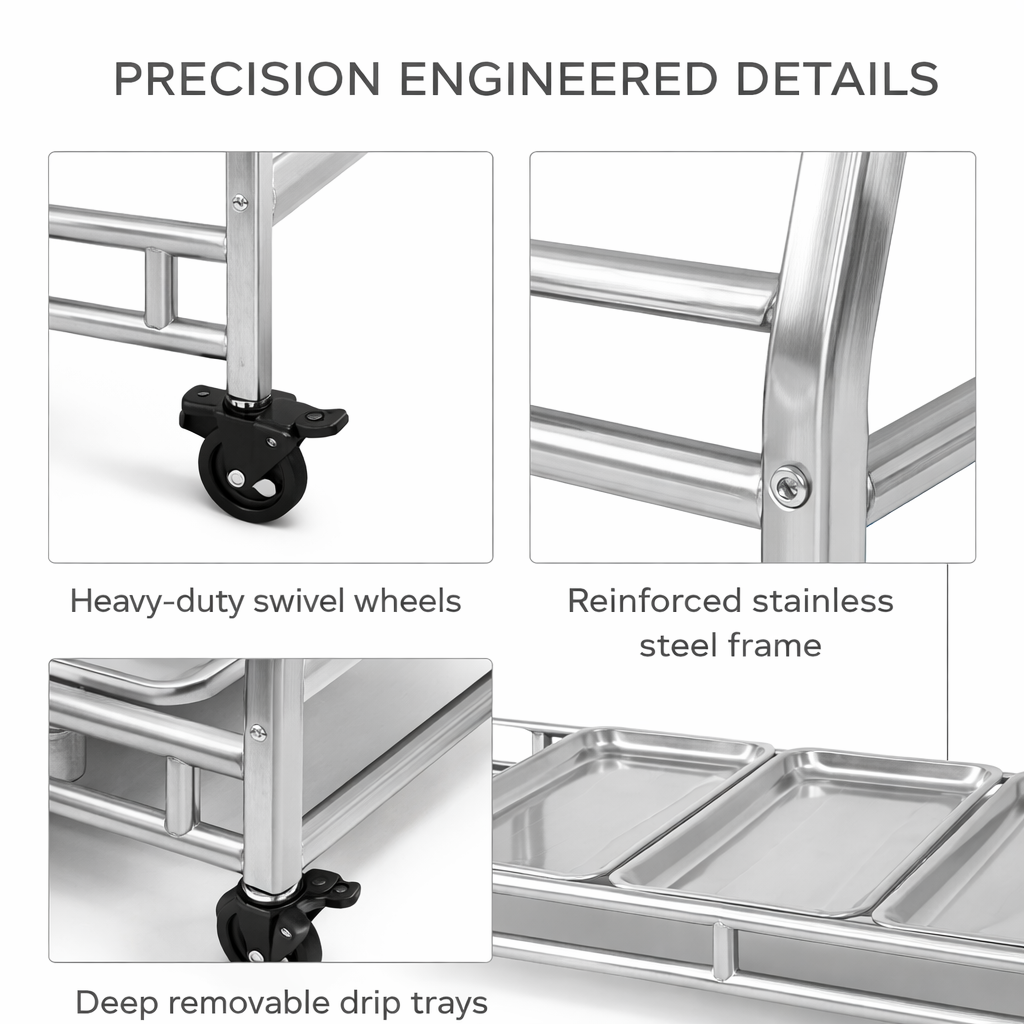 PRECISION ENGINEERED DETAILS

Heavy-duty swivel wheels

Reinforced stainless steel frame

Deep removable drip trays